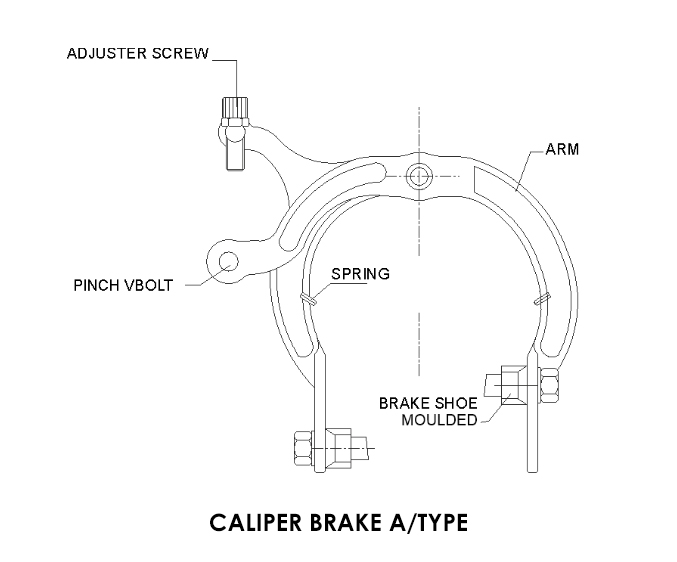 ADJUSTER SCREW

ARM

PINCH VBOLT

SPRING

BRAKE SHOE
MOULDED

CALIPER BRAKE A/TYPE